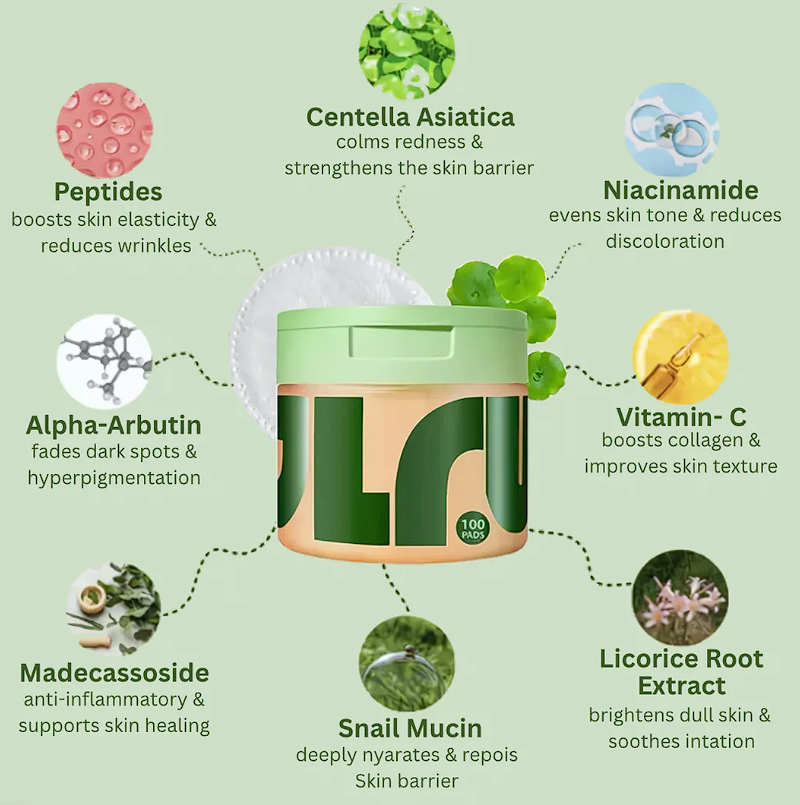 Centella Asiatica
colms redness & strengthens the skin barrier

Peptides
boosts skin elasticity & reduces wrinkles

Niacinamide
evens skin tone & reduces discoloration

Alpha-Arbutin
fades dark spots & hyperpigmentation

Vitamin- C
boosts collagen & improves skin texture

100 PADS

Madecassoside
anti-inflammatory & supports skin healing

Snail Mucin
deeply nyarates & repois Skin barrier

Licorice Root Extract
brightens dull skin & soothes intation